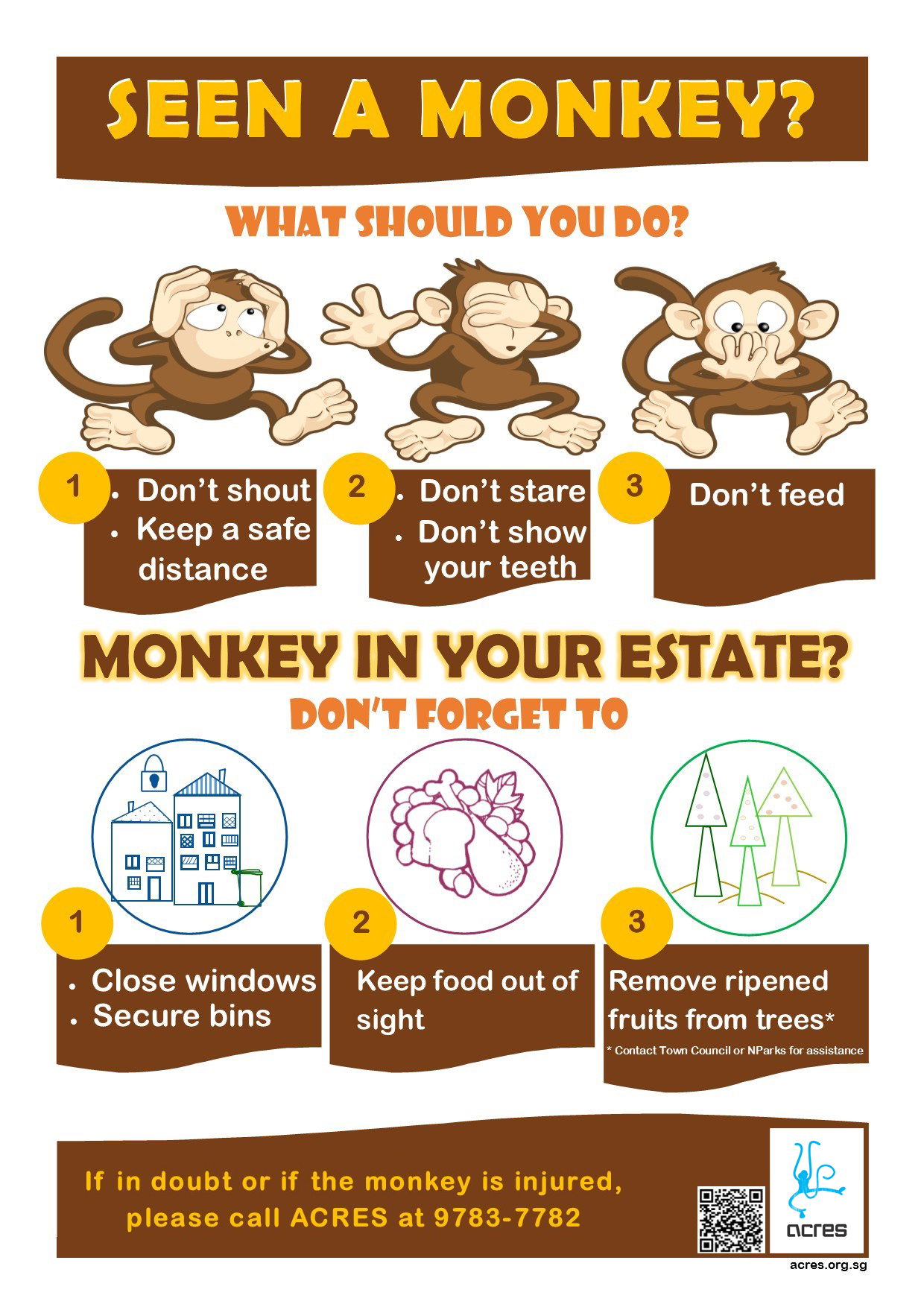 SEEN A MONKEY?

WHAT SHOULD YOU DO?

1
• Don't shout
• Keep a safe distance

2
• Don't stare
• Don't show your teeth

3
Don't feed

MONKEY IN YOUR ESTATE?
DON'T FORGET TO

1
• Close windows
• Secure bins

2
Keep food out of sight

3
Remove ripened fruits from trees*
* Contact Town Council or NParks for assistance

If in doubt or if the monkey is injured, please call ACRES at 9783-7782

acres

acres.org.sg